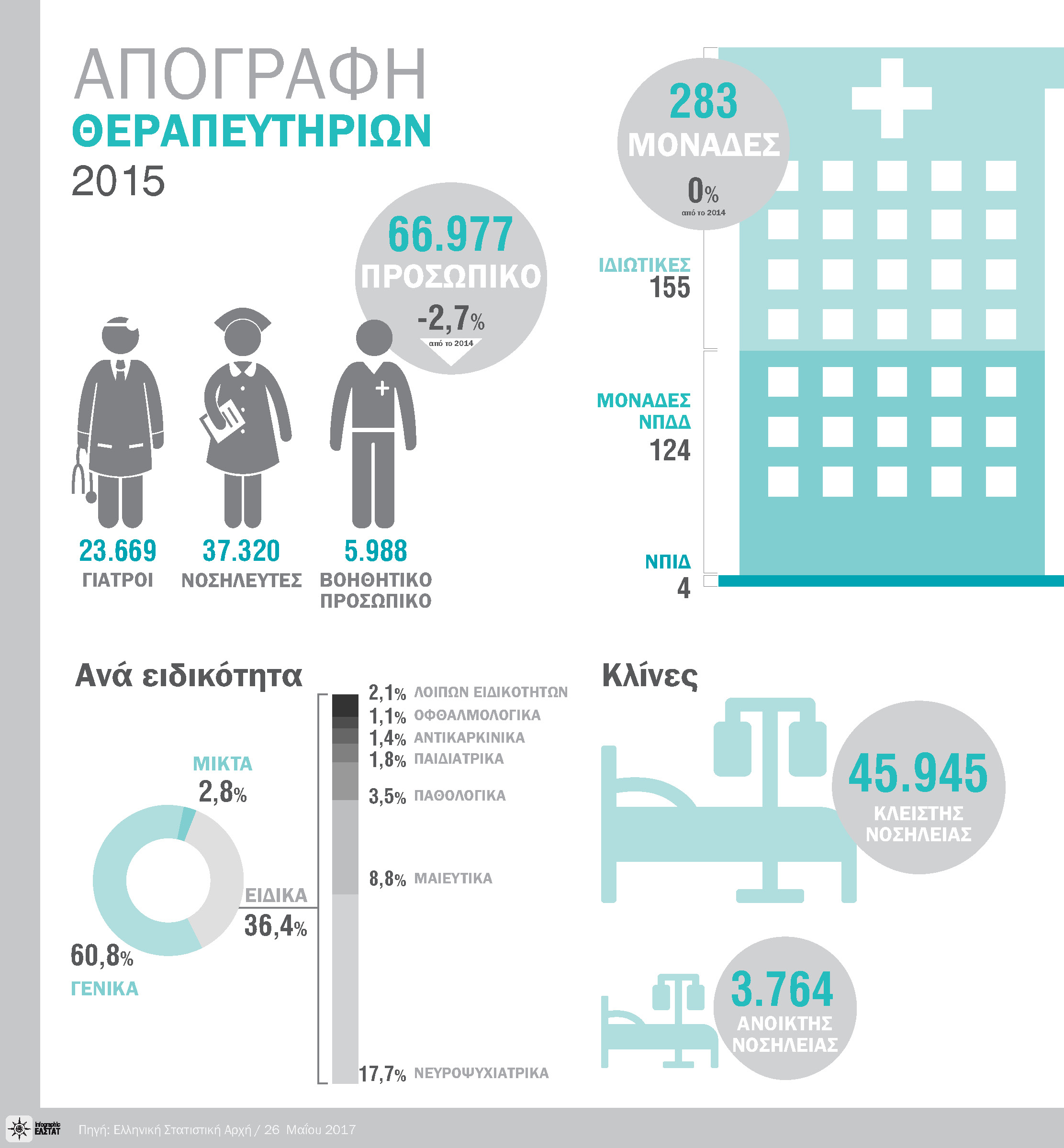 ΑΠΟΓΡΑΦΗ
ΘΕΡΑΠΕΥΤΗΡΙΩΝ
2015

66.977
ΠΡΟΣΩΠΙΚΟ
-2,7%
από το 2014

23.669
ΓΙΑΤΡΟΙ

37.320
ΝΟΣΗΛΕΥΤΕΣ

5.988
ΒΟΗΘΗΤΙΚΟ ΠΡΟΣΩΠΙΚΟ

283
ΜΟΝΑΔΕΣ
0%
από το 2014

ΙΔΙΩΤΙΚΕΣ
155

ΜΟΝΑΔΕΣ ΝΠΔΔ
124

ΝΠΙΔ
4

Ανά ειδικότητα

ΜΙΚΤΑ
2,8%

ΕΙΔΙΚΑ
36,4%

60,8%
ΓΕΝΙΚΑ

2,1% ΛΟΙΠΩΝ ΕΙΔΙΚΟΤΗΤΩΝ
1,1% ΟΦΘΑΛΜΟΛΟΓΙΚΑ
1,4% ΑΝΤΙΚΑΡΚΙΝΙΚΑ
1,8% ΠΑΙΔΙΑΤΡΙΚΑ
3,5% ΠΑΘΟΛΟΓΙΚΑ
8,8% ΜΑΙΕΥΤΙΚΑ
17,7% ΝΕΥΡΟΨΥΧΙΑΤΡΙΚΑ

Κλίνες

45.945
ΚΛΕΙΣΤΗΣ ΝΟΣΗΛΕΙΑΣ

3.764
ΑΝΟΙΚΤΗΣ ΝΟΣΗΛΕΙΑΣ

Infographic ΕΛΣΤΑΤ
Πηγή: Ελληνική Στατιστική Αρχή / 26 Μαΐου 2017